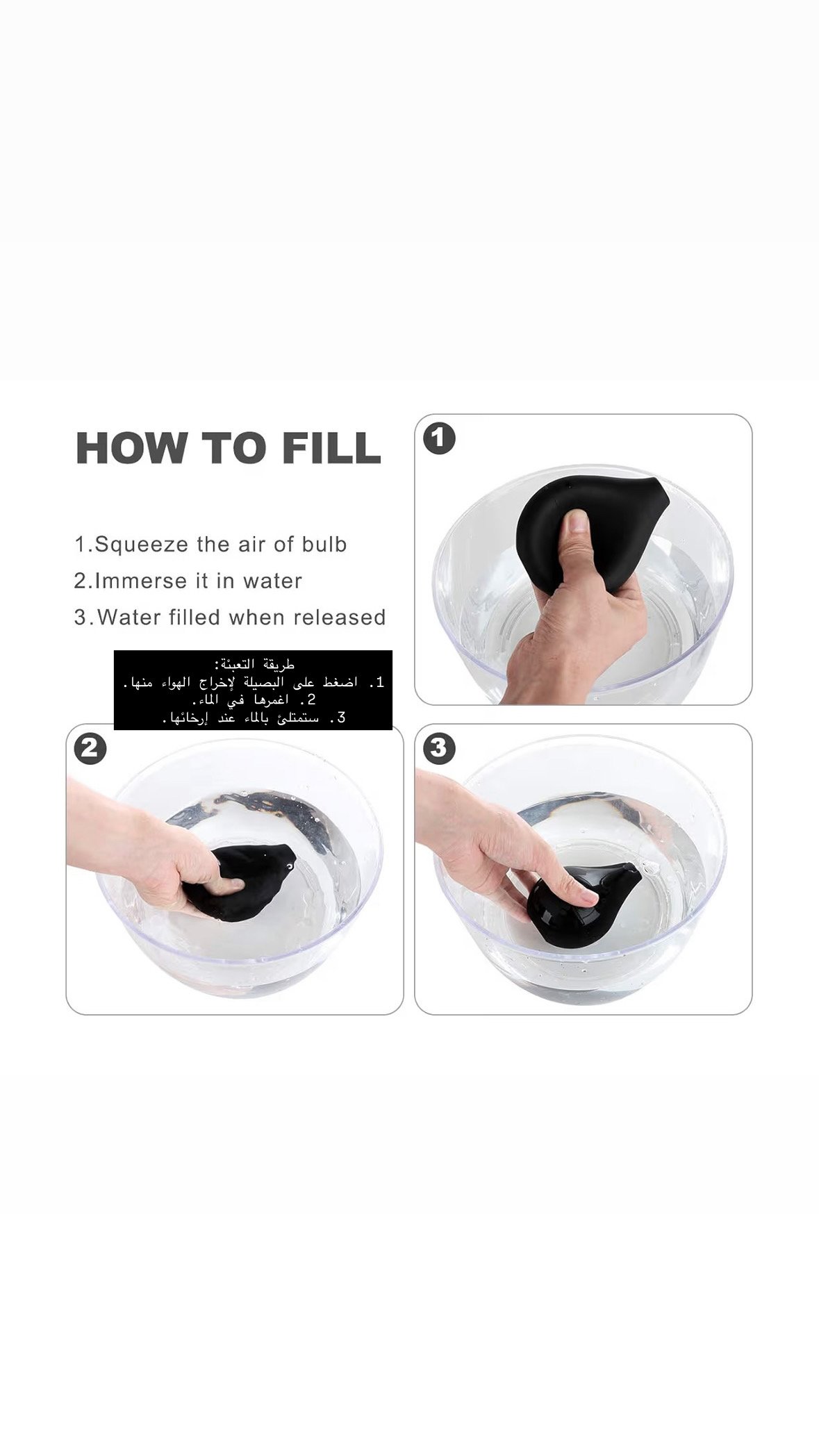 HOW TO FILL

1.Squeeze the air of bulb
2.Immerse it in water
3.Water filled when released

طريقة التعبئة:
1. اضغط على البصيلة لإخراج الهواء منها.
2. اغمرها في الماء.
3. ستمتلئ بالماء عند إرخائها.

1

2

3